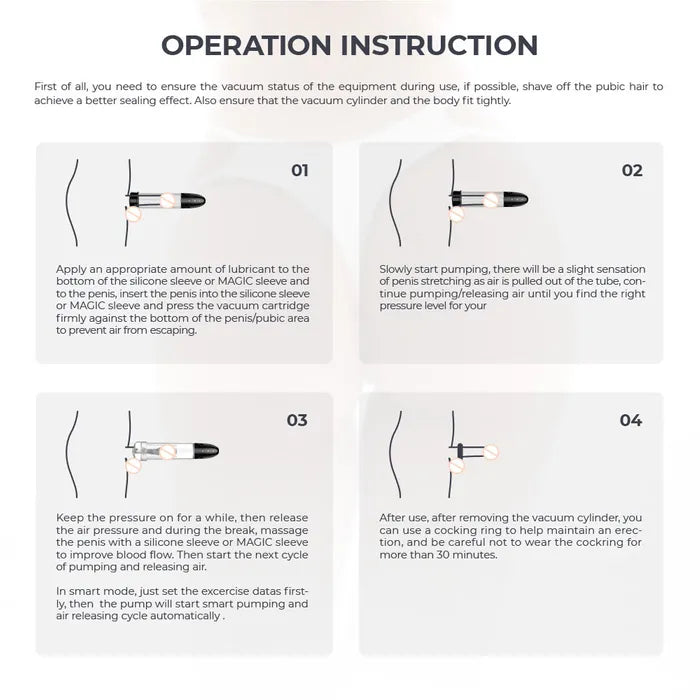 OPERATION INSTRUCTION

First of all, you need to ensure the vacuum status of the equipment during use, if possible, shave off the pubic hair to achieve a better sealing effect. Also ensure that the vacuum cylinder and the body fit tightly.

01

Apply an appropriate amount of lubricant to the bottom of the silicone sleeve or MAGIC sleeve and to the penis, insert the penis into the silicone sleeve or MAGIC sleeve and press the vacuum cartridge firmly against the bottom of the penis/pubic area to prevent air from escaping.

02

Slowly start pumping, there will be a slight sensation of penis stretching as air is pulled out of the tube, continue pumping/releasing air until you find the right pressure level for your

03

Keep the pressure on for a while, then release the air pressure and during the break, massage the penis with a silicone sleeve or MAGIC sleeve to improve blood flow. Then start the next cycle of pumping and releasing air.

In smart mode, just set the excercise datas firstly, then the pump will start smart pumping and air releasing cycle automatically .

04

After use, after removing the vacuum cylinder, you can use a cocking ring to help maintain an erection, and be careful not to wear the cockring for more than 30 minutes.