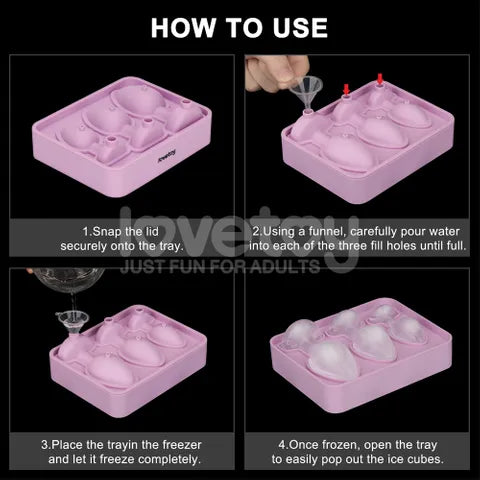 HOW TO USE

lovetoy

1.Snap the lid securely onto the tray.

2.Using a funnel, carefully pour water into each of the three fill holes until full.

lovetoy
JUST FUN FOR ADULTS

3.Place the trayin the freezer and let it freeze completely.

4.Once frozen, open the tray to easily pop out the ice cubes.