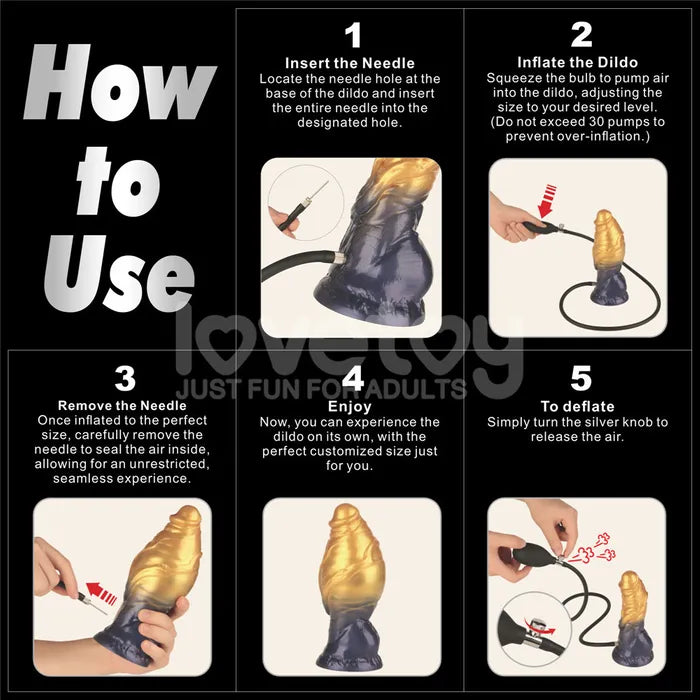 How to Use

1
Insert the Needle
Locate the needle hole at the base of the dildo and insert the entire needle into the designated hole.

2
Inflate the Dildo
Squeeze the bulb to pump air into the dildo, adjusting the size to your desired level. (Do not exceed 30 pumps to prevent over-inflation.)

lovetoy
JUST FUN FOR ADULTS

3
Remove the Needle
Once inflated to the perfect size, carefully remove the needle to seal the air inside, allowing for an unrestricted, seamless experience.

4
Enjoy
Now, you can experience the dildo on its own, with the perfect customized size just for you.

5
To deflate
Simply turn the silver knob to release the air.